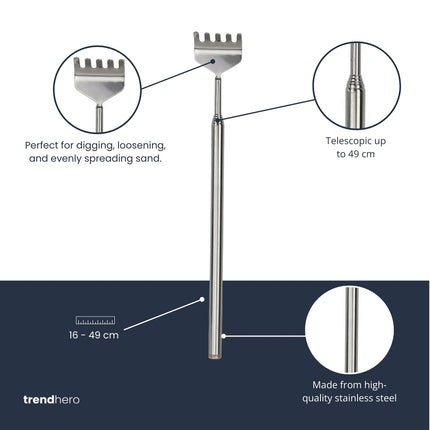 Perfect for digging, loosening, and evenly spreading sand.

Telescopic up to 49 cm

16 - 49 cm

Made from high-quality stainless steel

trendhero