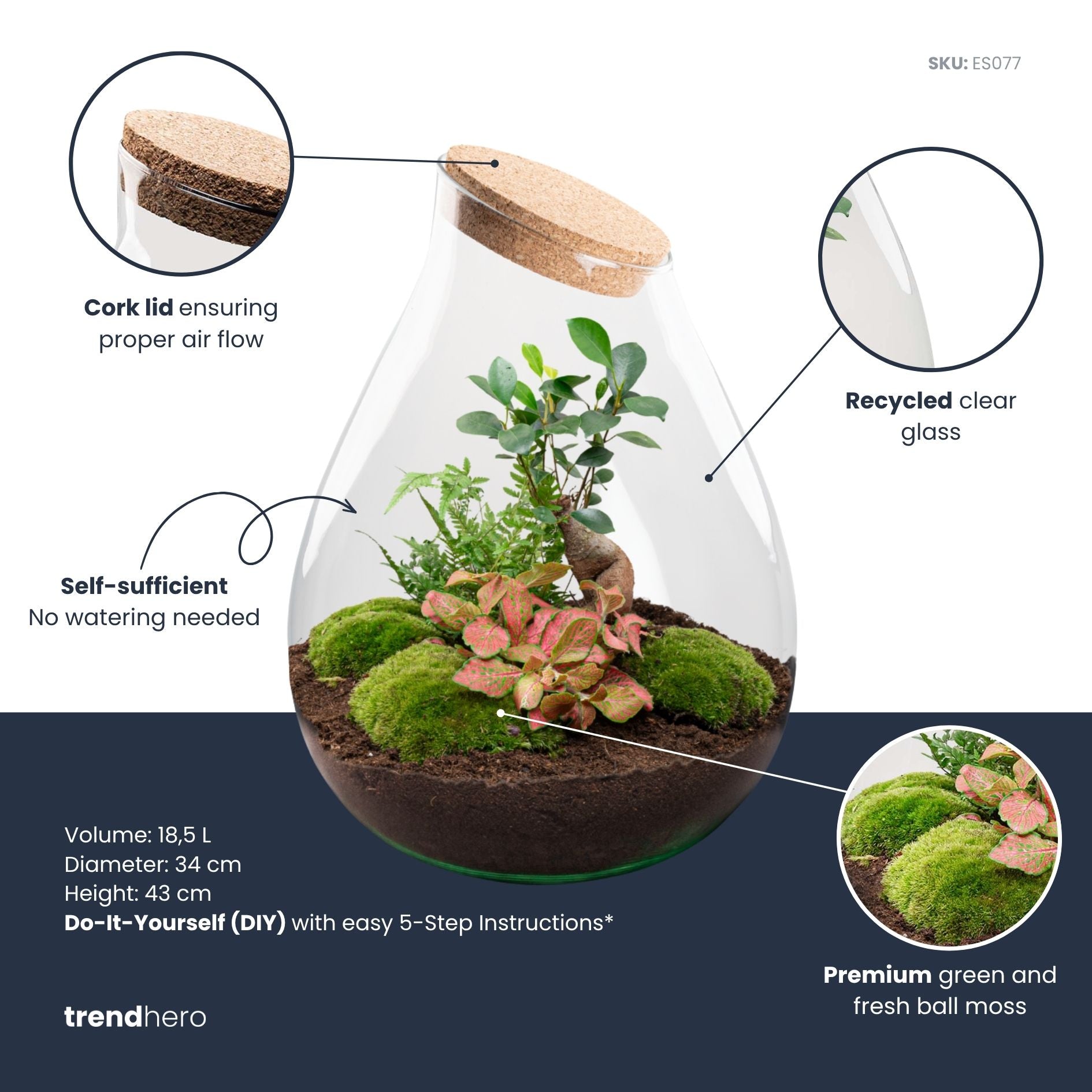 SKU: ES077

Cork lid ensuring proper air flow

Recycled clear glass

Self-sufficient
No watering needed

Volume: 18,5 L
Diameter: 34 cm
Height: 43 cm
Do-It-Yourself (DIY) with easy 5-Step Instructions*

Premium green and fresh ball moss

trendhero