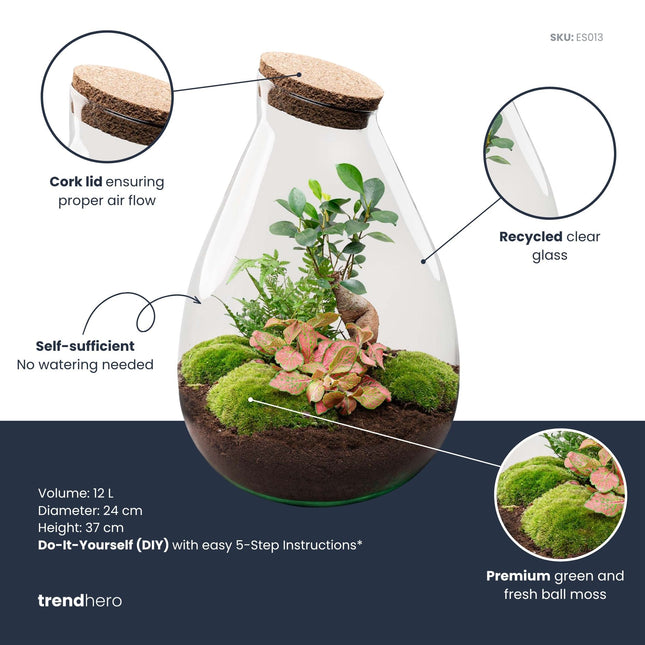 SKU: ES013

Cork lid ensuring proper air flow

Recycled clear glass

Self-sufficient
No watering needed

Volume: 12 L
Diameter: 24 cm
Height: 37 cm
Do-It-Yourself (DIY) with easy 5-Step Instructions*

Premium green and fresh ball moss

trendhero