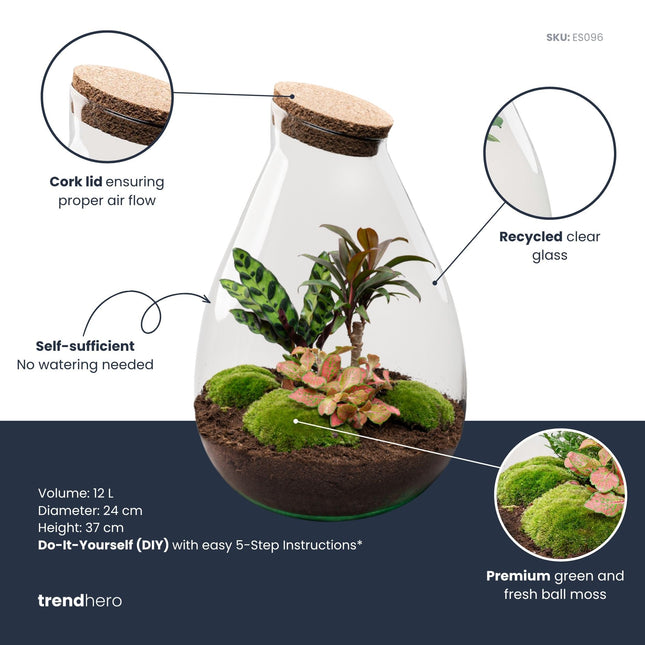 SKU: ES096

Cork lid ensuring proper air flow

Recycled clear glass

Self-sufficient
No watering needed

Volume: 12 L
Diameter: 24 cm
Height: 37 cm
Do-It-Yourself (DIY) with easy 5-Step Instructions*

Premium green and fresh ball moss

trendhero